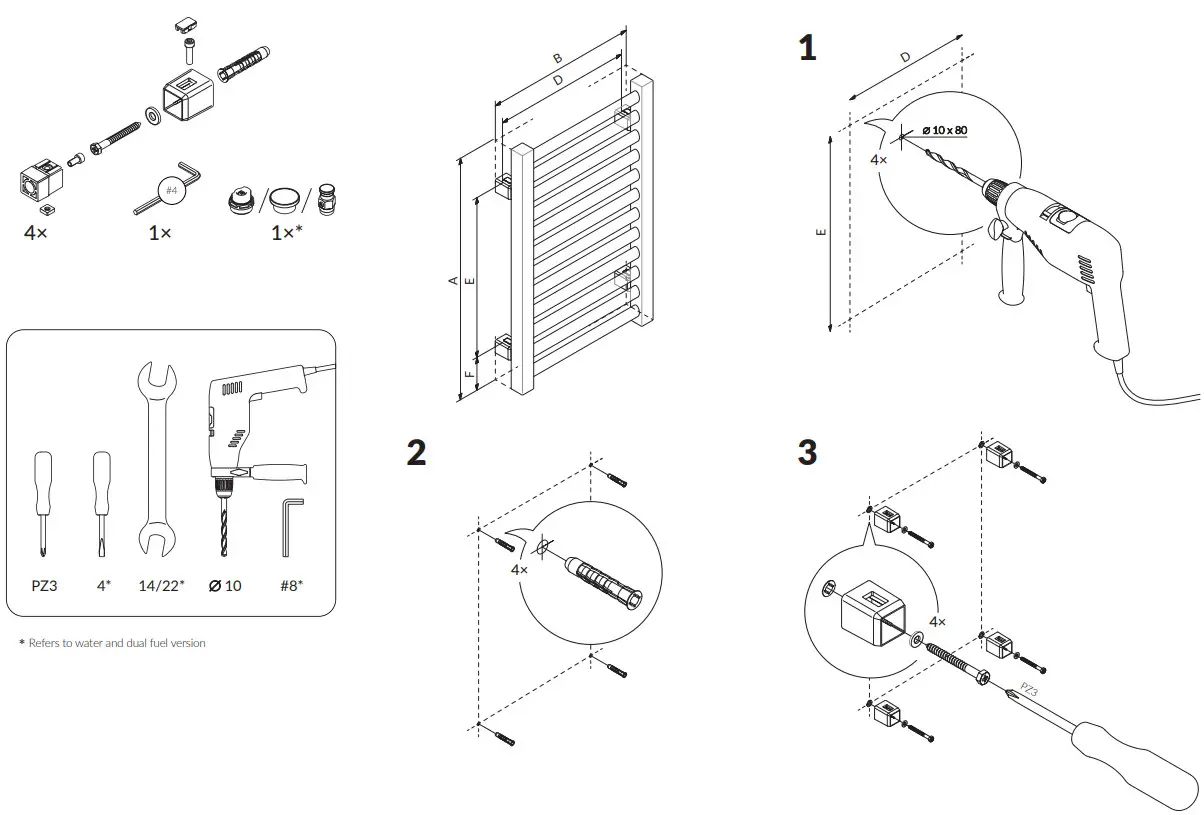 #4

4×

1×

1×*

PZ3

4*

14/22*

Ø 10

#8*

* Refers to water and dual fuel version

B

D

A

E

F

1

D

Ø 10 x 80

4×

E

2

4×

3

4×

PZ3