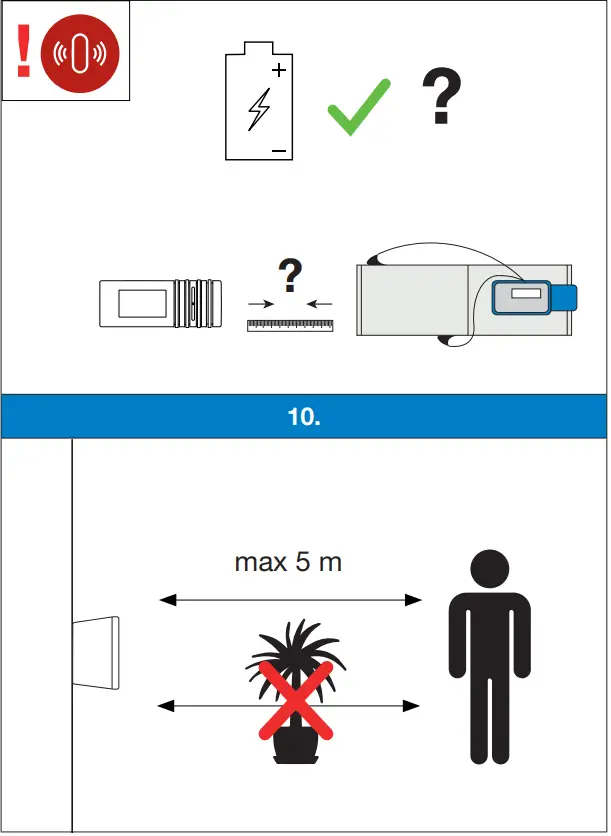 !

+
−
?

?

10.

max 5 m