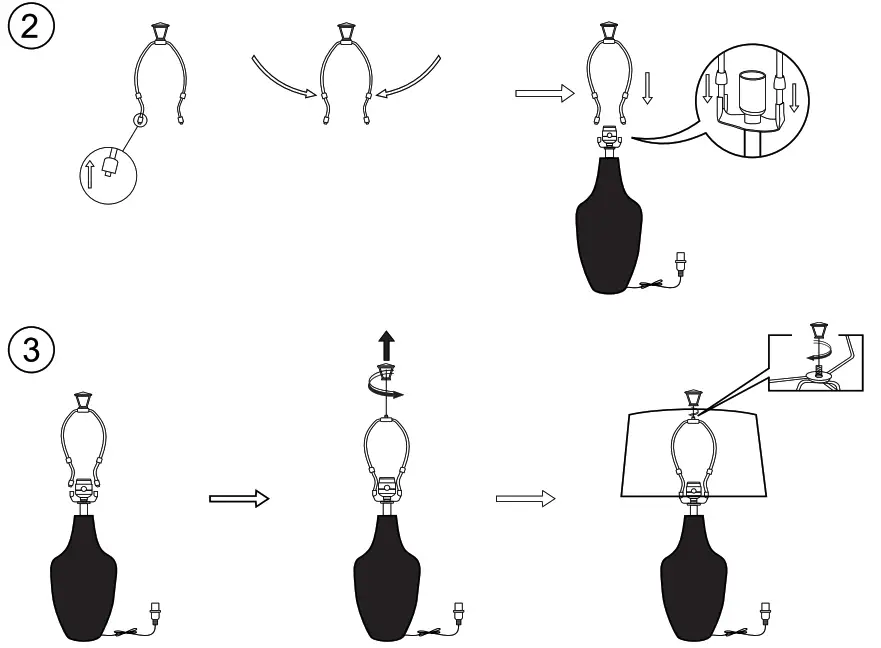 2

3