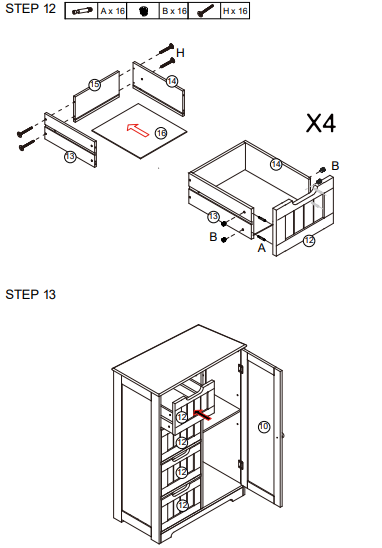 STEP 12

A x 16
B x 16
H x 16

H
15
14
16
13
X4
14
B
13
B
A
12

STEP 13

12
12
12
12
10