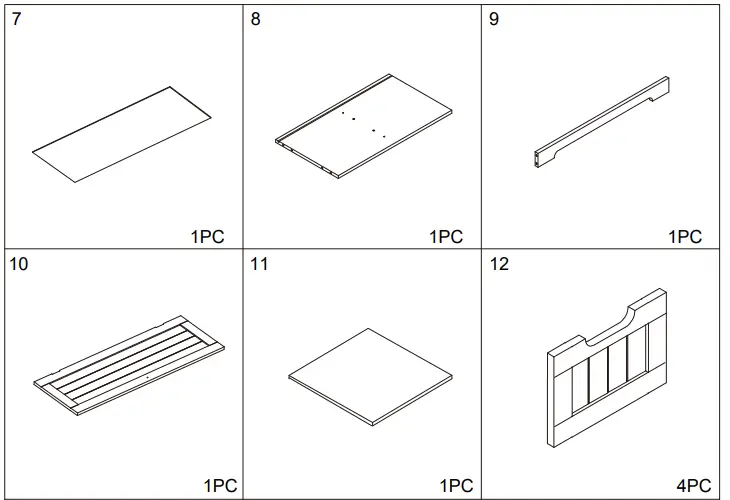 | 7 1PC | 8 1PC | 9 1PC |
|---|---|---|
| 10 1PC | 11 1PC | 12 4PC |