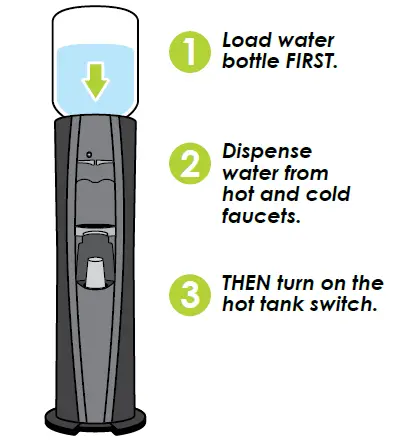 1 Load water bottle FIRST.

2 Dispense water from hot and cold faucets.

3 THEN turn on the hot tank switch.