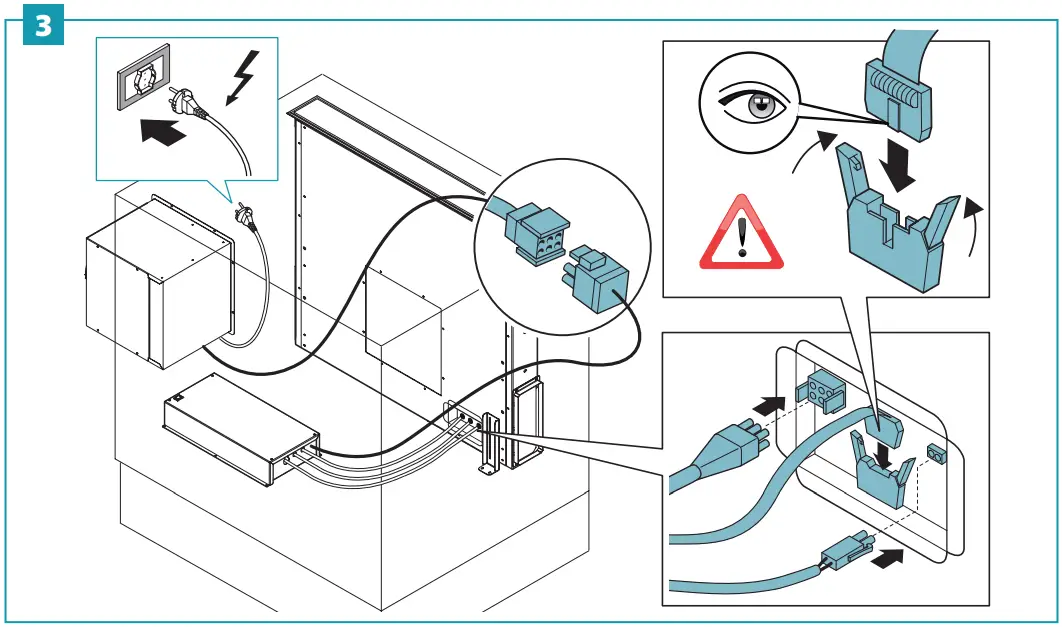 3