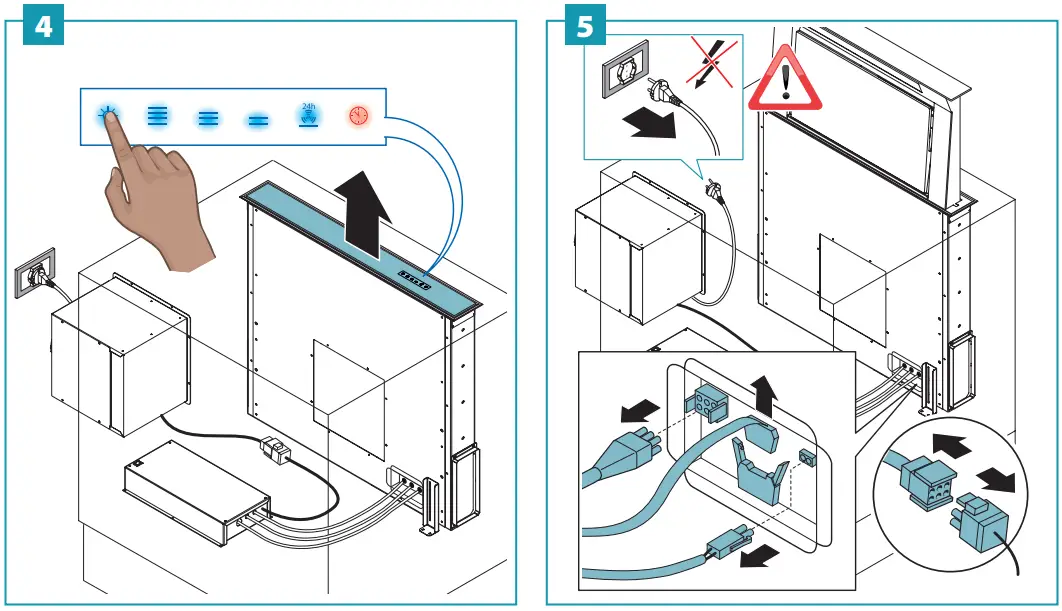 4

24h

5