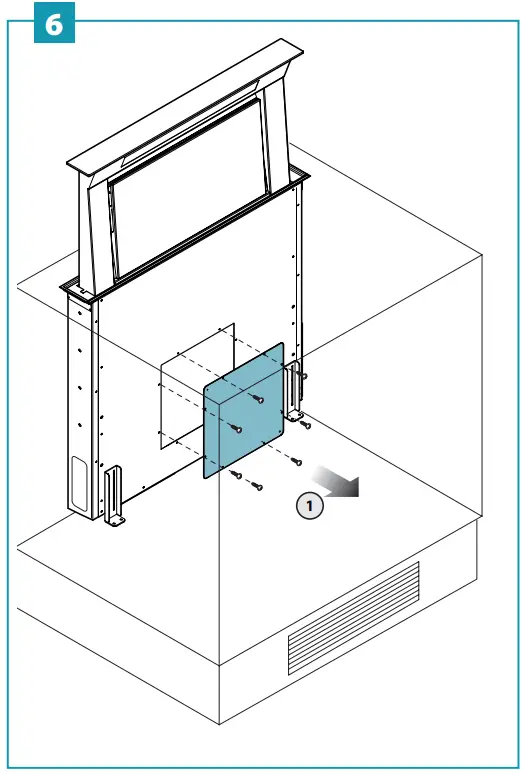 6

1