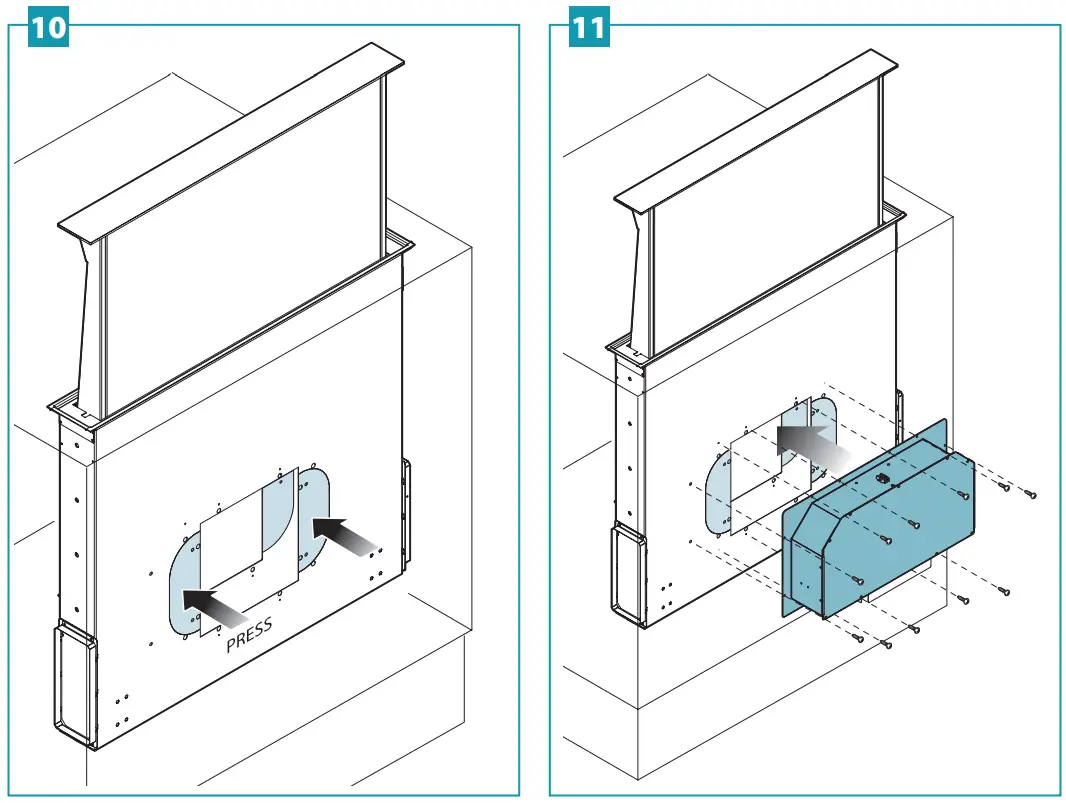 10

PRESS

11