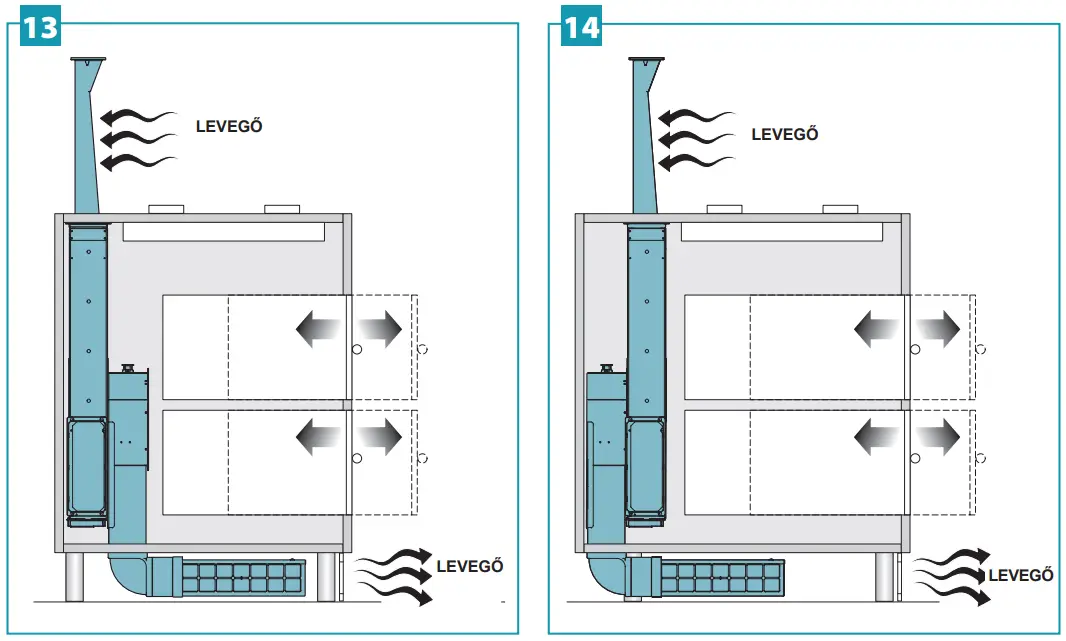 13

LEVEGŐ

LEVEGŐ

14

LEVEGŐ

LEVEGŐ