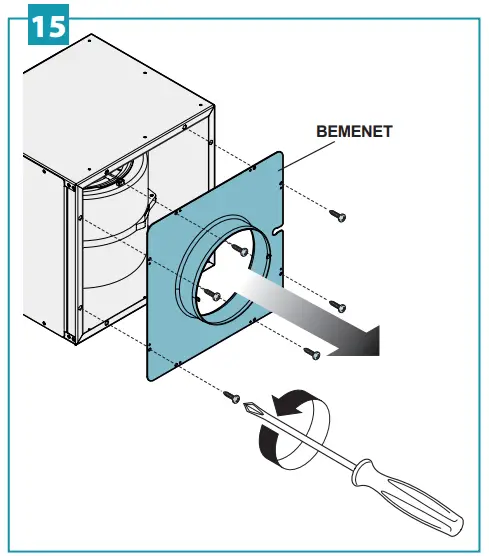 15

BEMENET