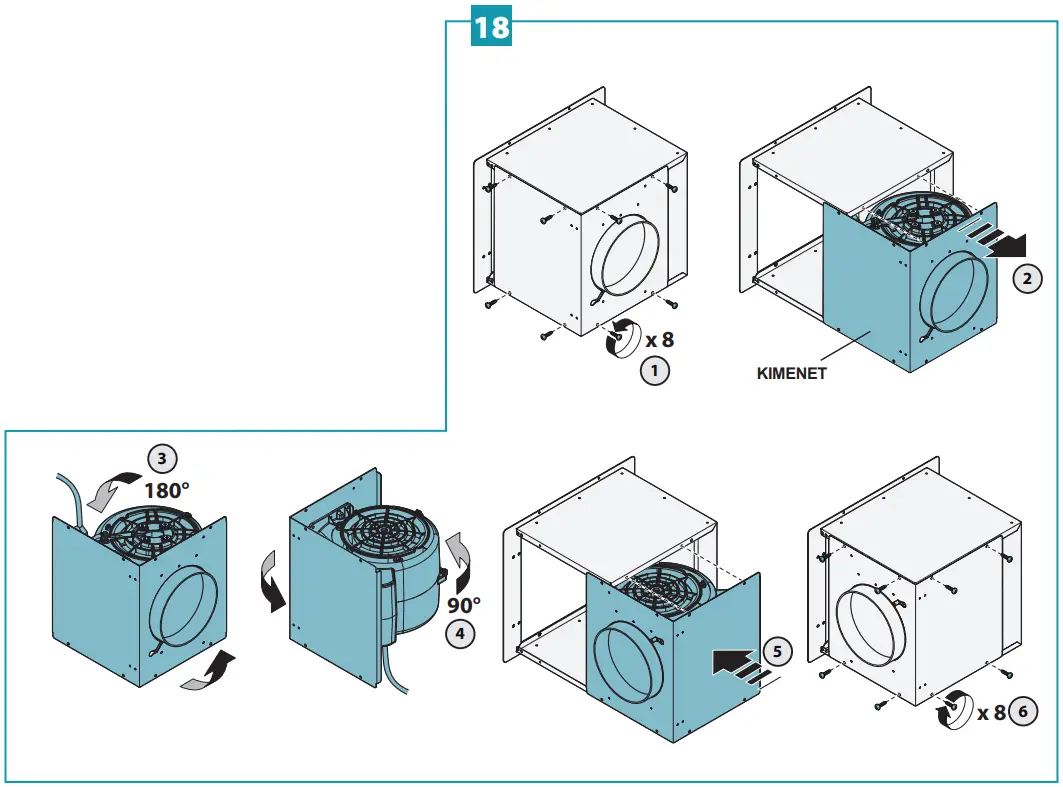 18

x 8
1

2

KIMENET

3
180°

90°
4

5

x 8 6