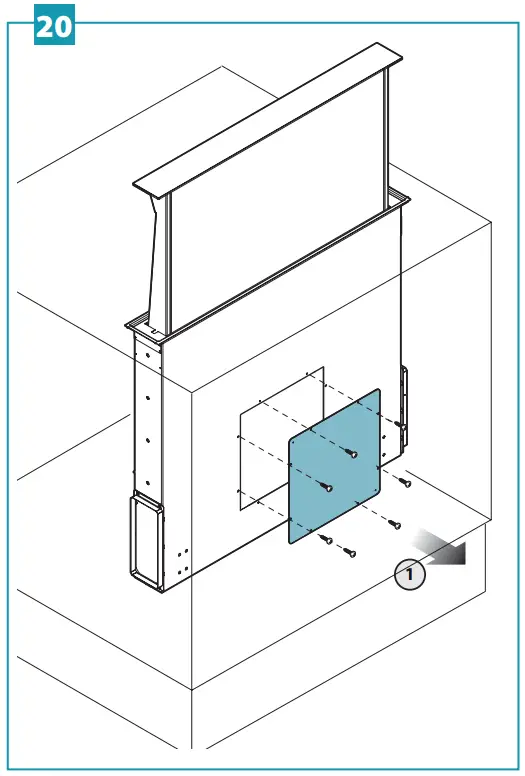 20

1