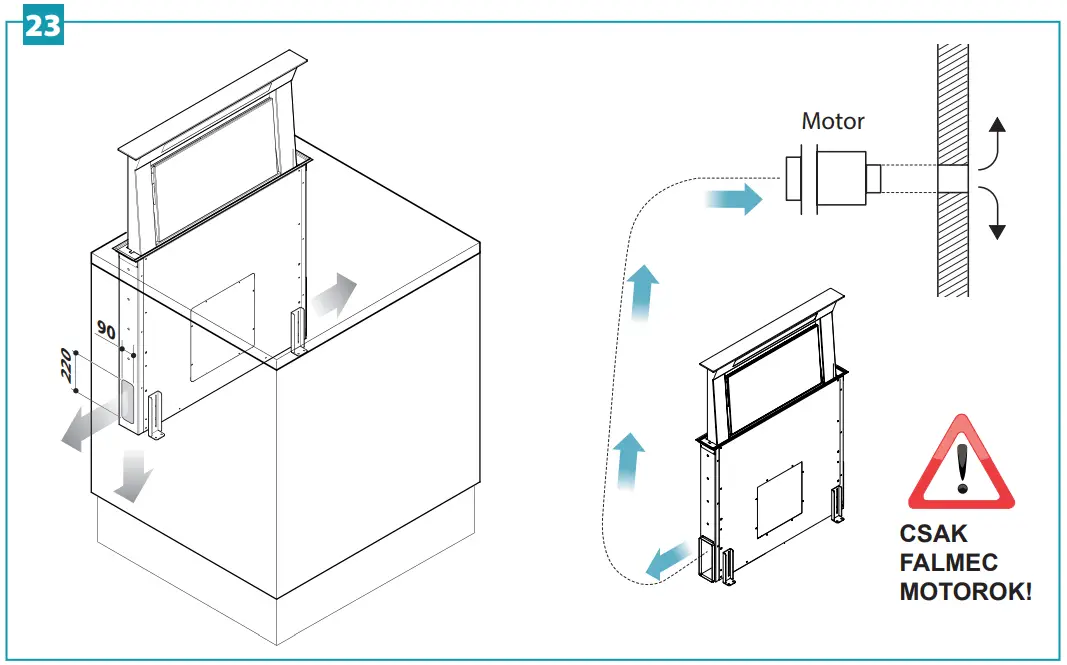 23

90

220

Motor

CSAK FALMEC MOTOROK!