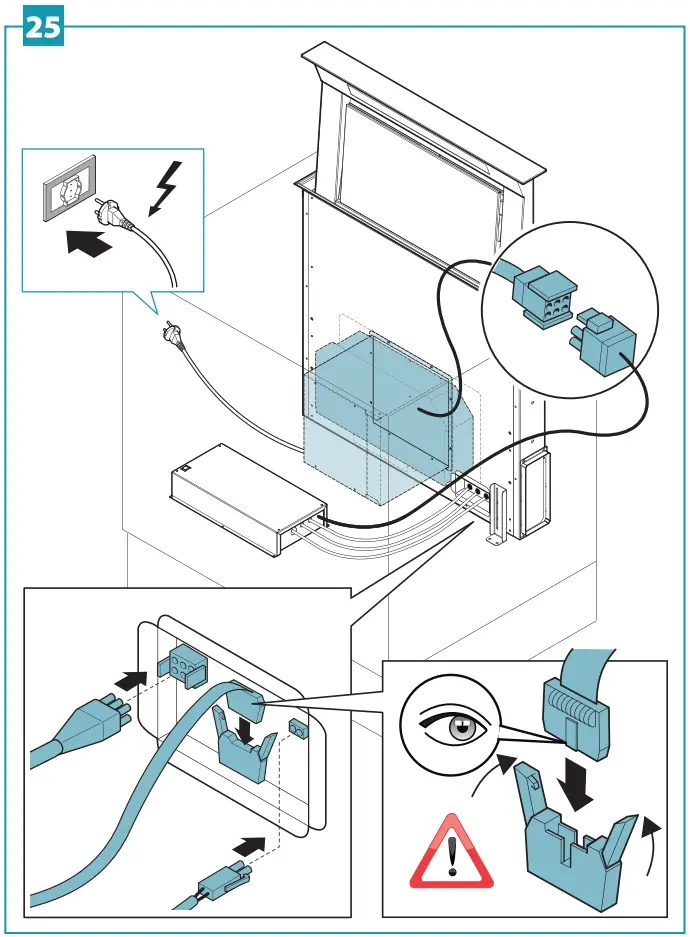 25