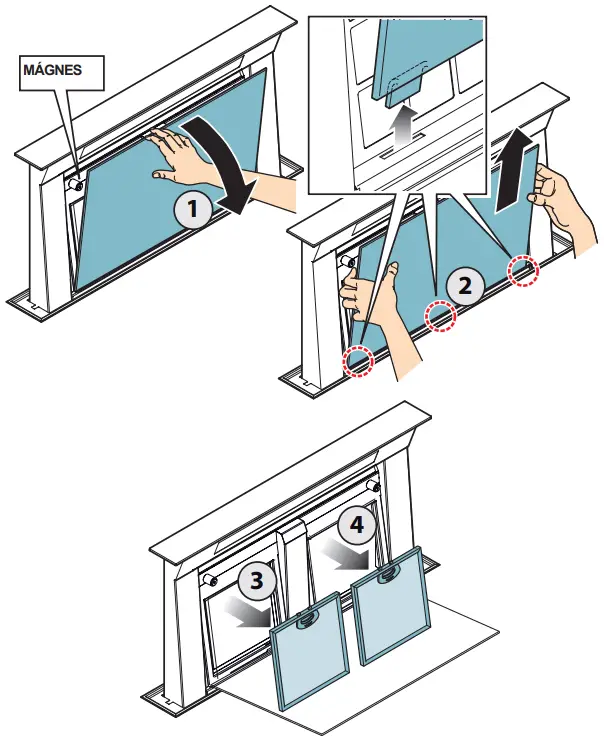 MÁGNES

1

2

3

4