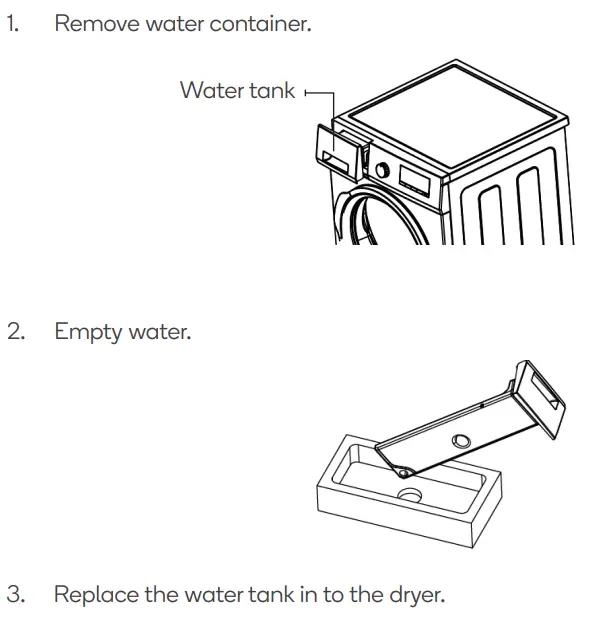 1. Remove water container.

Water tank

2. Empty water.

3. Replace the water tank in to the dryer.