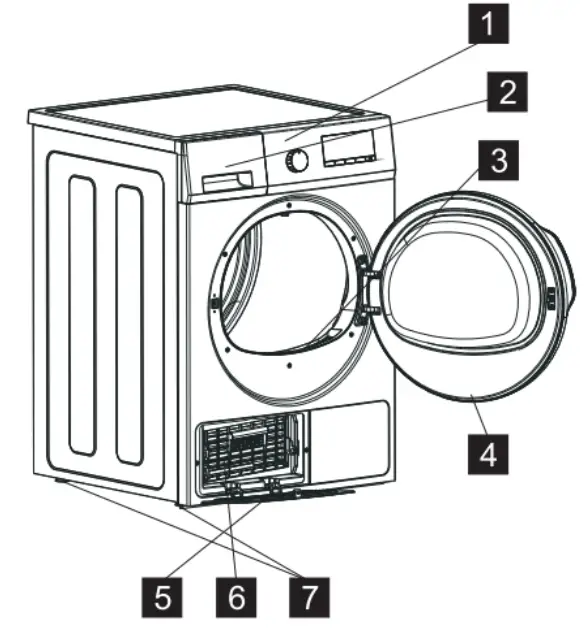 1
2
3
4
5
6
7