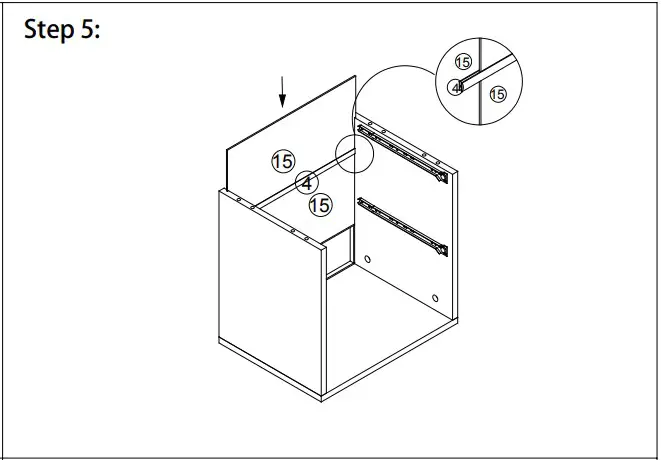 Step 5:

15
4
15

15
4
15