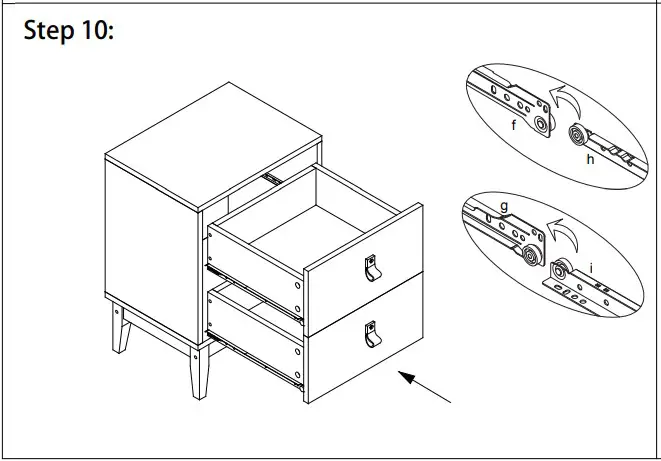 Step 10:

f

h

g

i