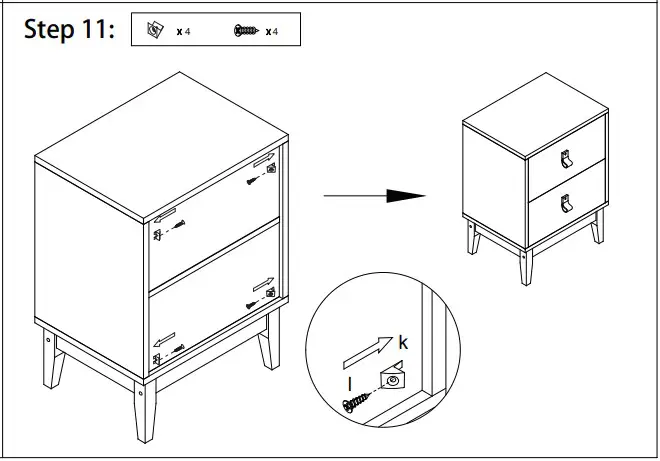 Step 11:

x 4 x 4

k

l