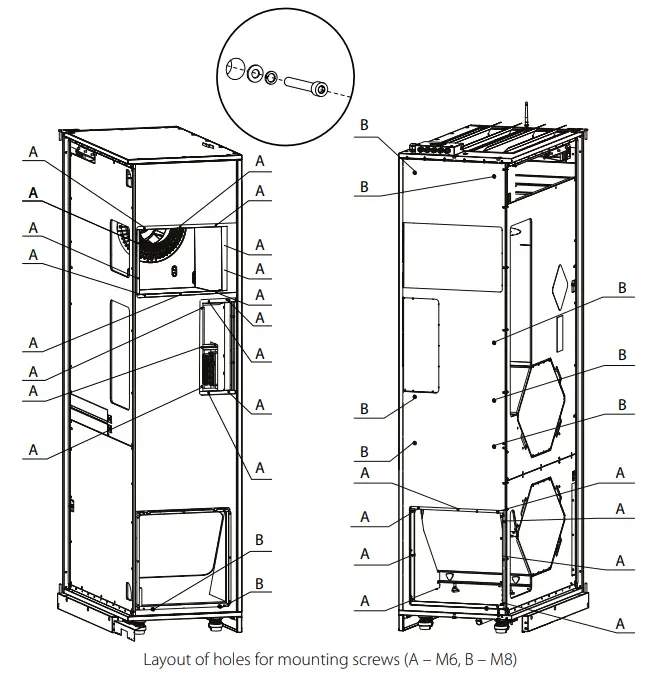 A
A
A
A
A
A
A
A
A
A
A
A
A
A
A
A
A
B
B

B
B
B
B
B
B
B
A
A
A
A
A
A
A
A

Layout of holes for mounting screws (A – M6, B – M8)