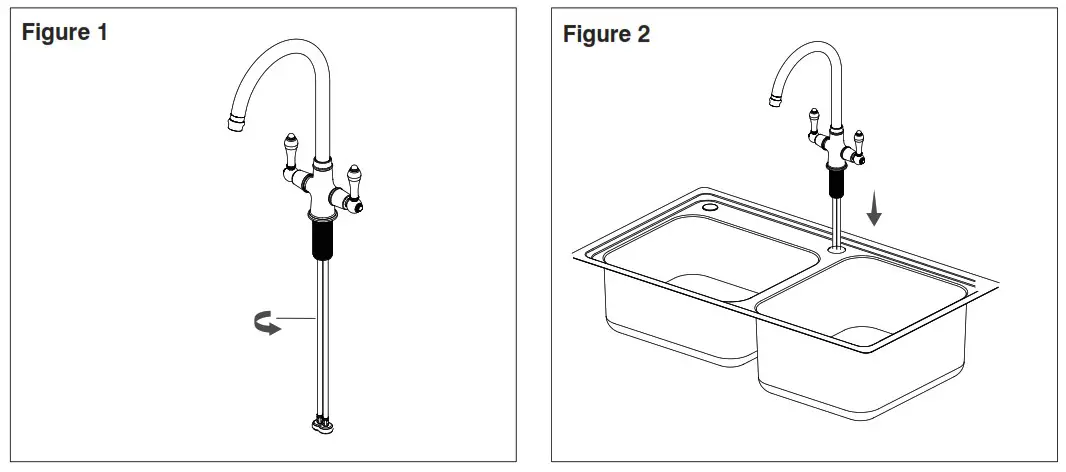 Figure 1

Figure 2