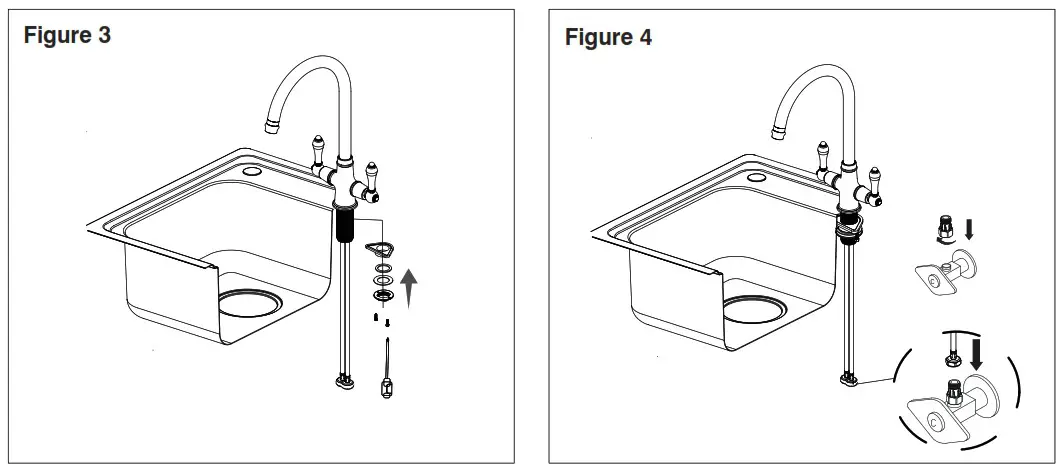 Figure 3

Figure 4