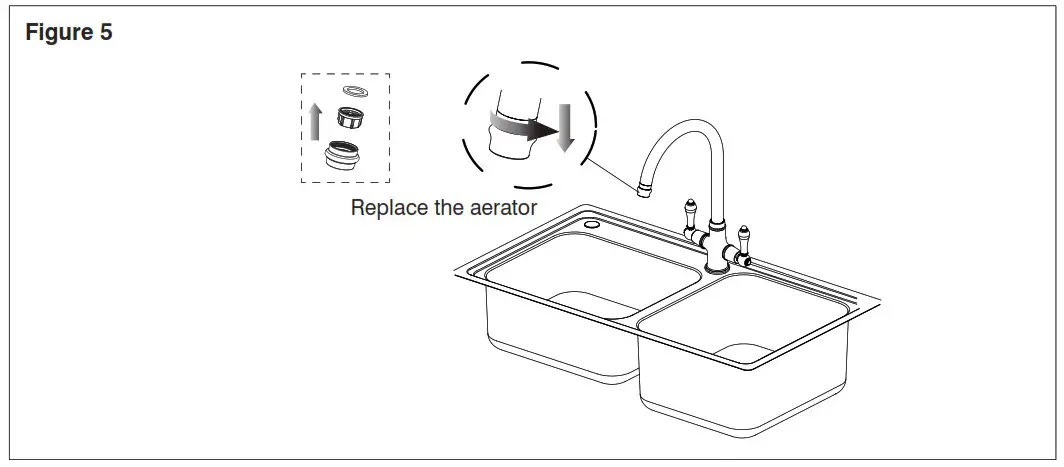 Figure 5

Replace the aerator