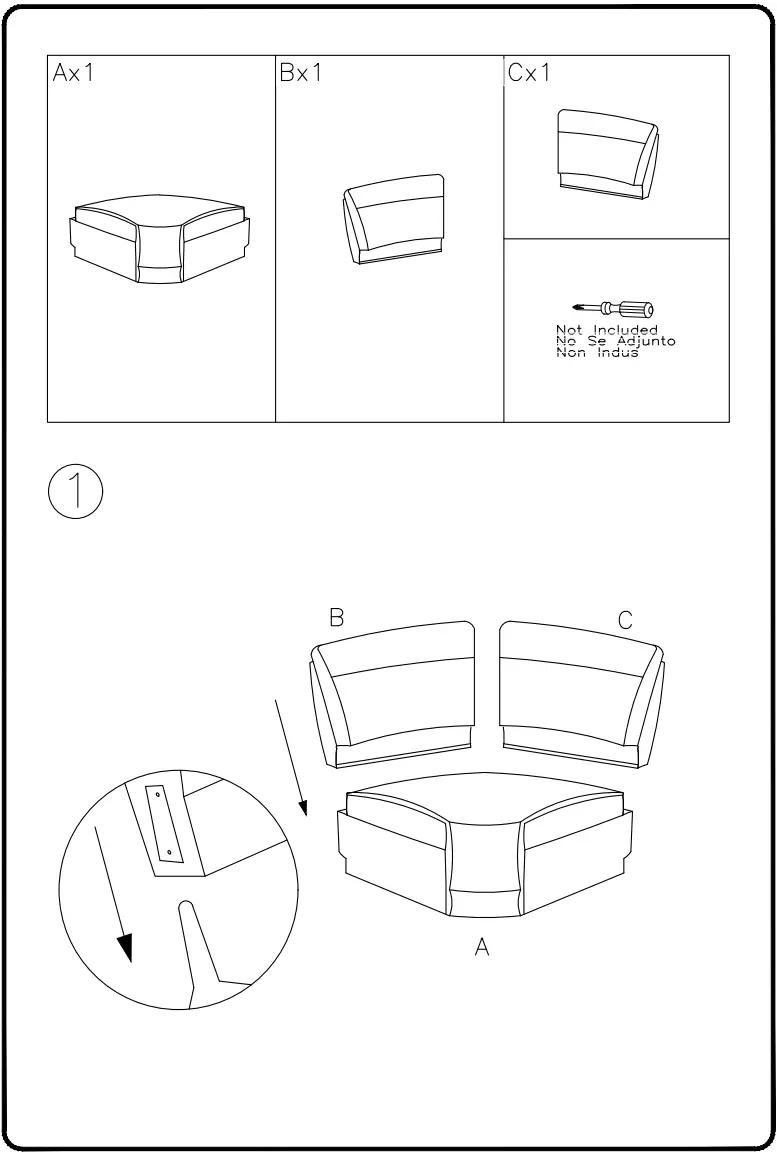 Ax1

Bx1

Cx1

Not Included
No Se Adjunto
Non Indus

1

B

C

A