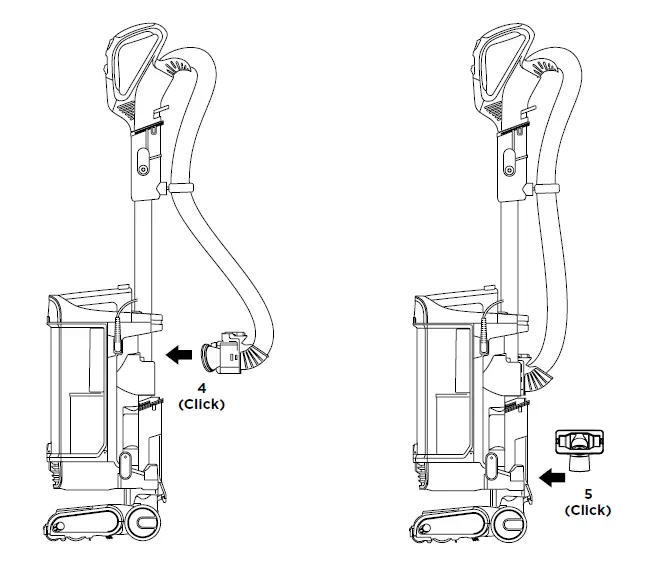 4
(Click)

5
(Click)