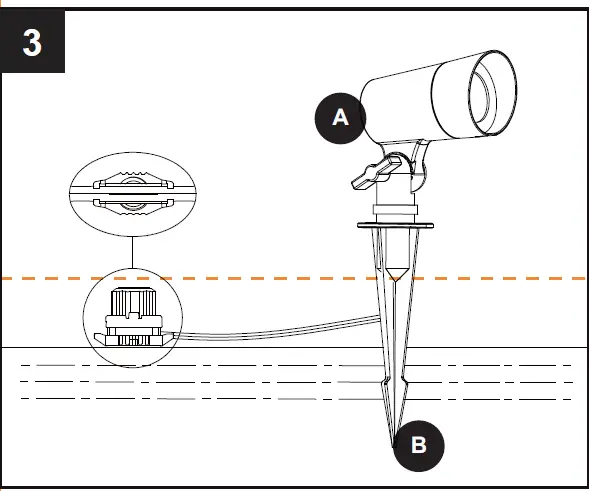 3

A

B