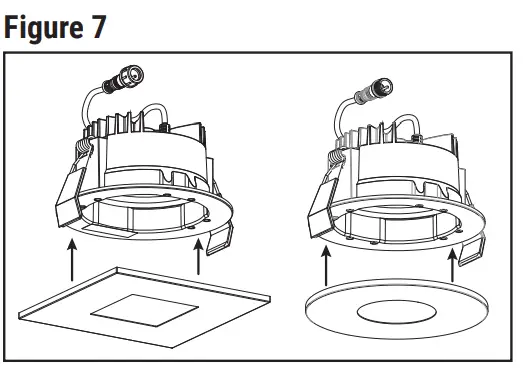 Figure 7