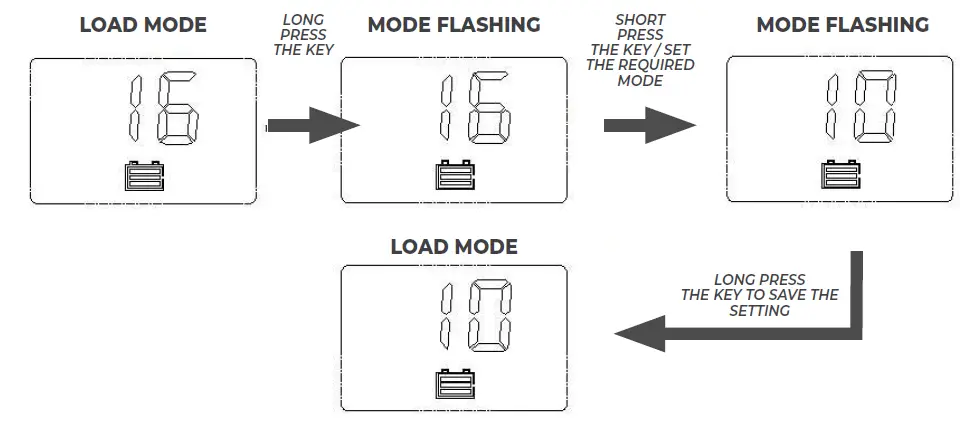 LOAD MODE

16

LONG PRESS THE KEY

MODE FLASHING

16

SHORT PRESS THE KEY / SET THE REQUIRED MODE

MODE FLASHING

10

LONG PRESS THE KEY TO SAVE THE SETTING

LOAD MODE

10