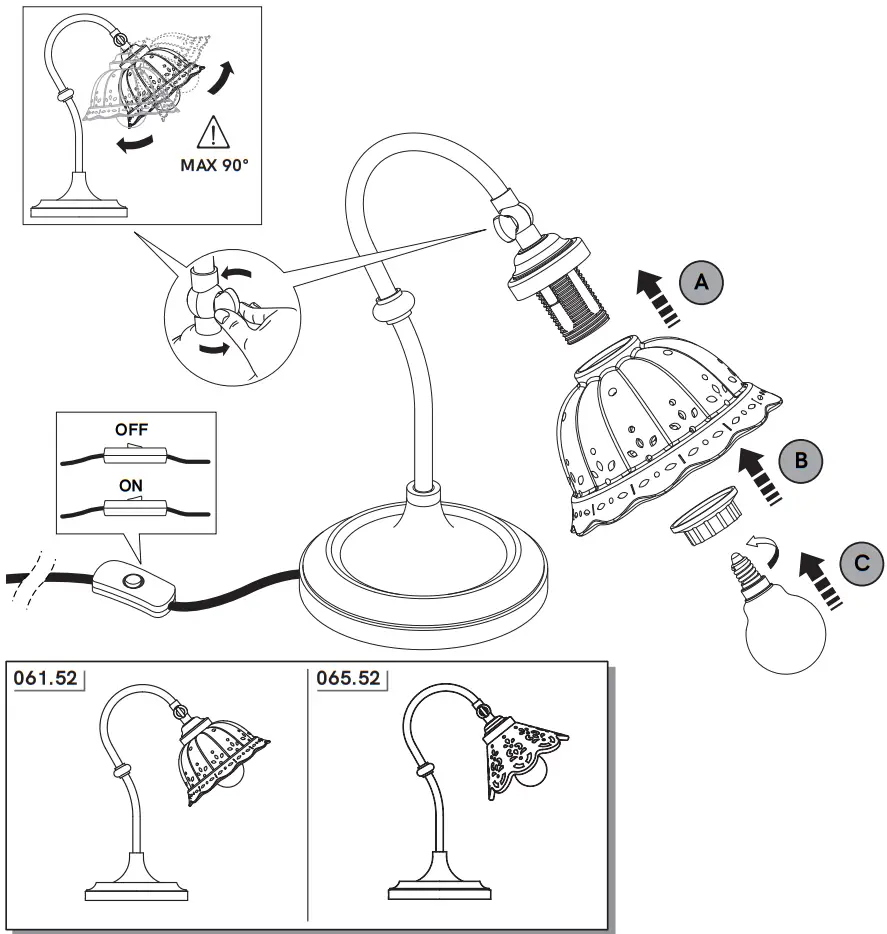 MAX 90°

A

B

C

OFF

ON

061.52

065.52