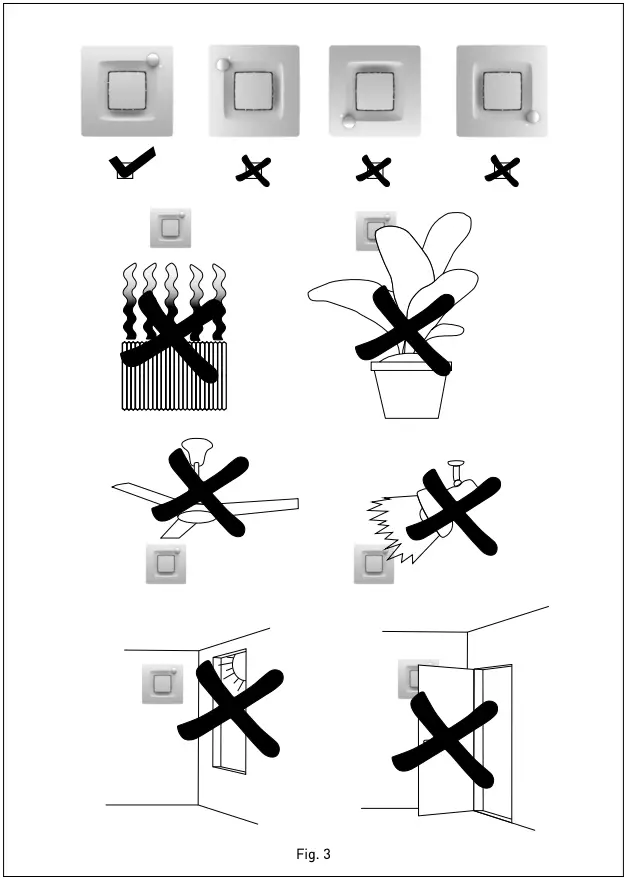 Fig. 3