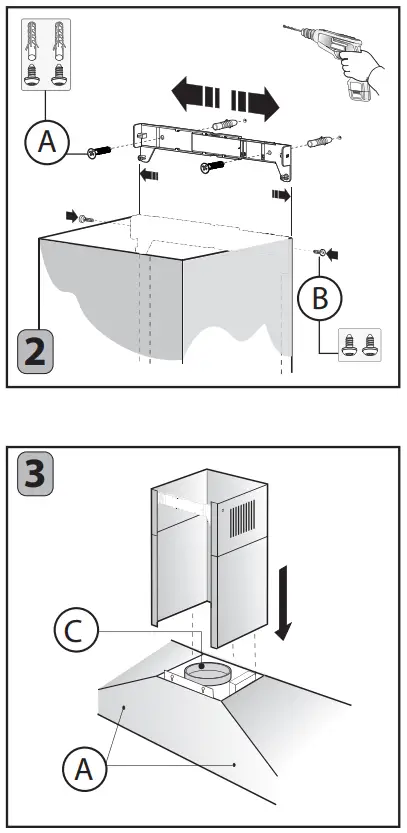 A

B

2

3

C

A