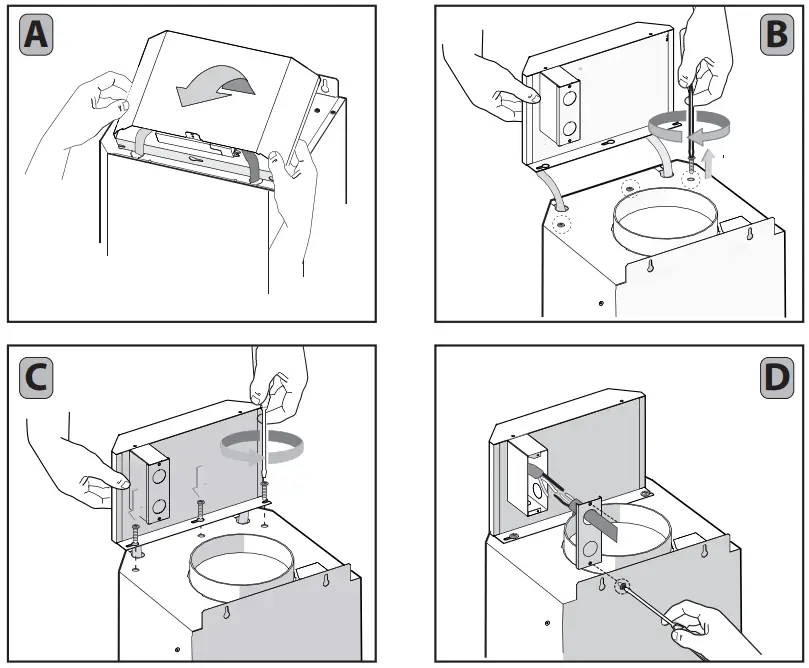 A

B

C

D