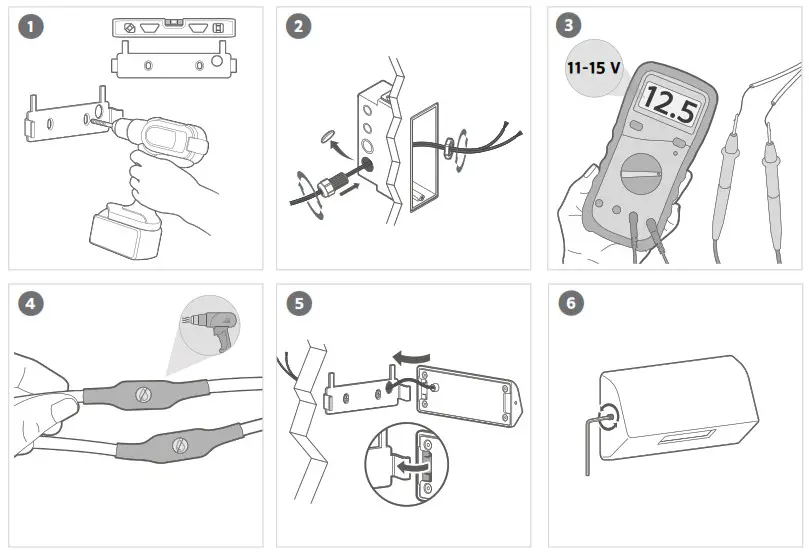 1

2

3

11-15 V

12.5

4

5

6