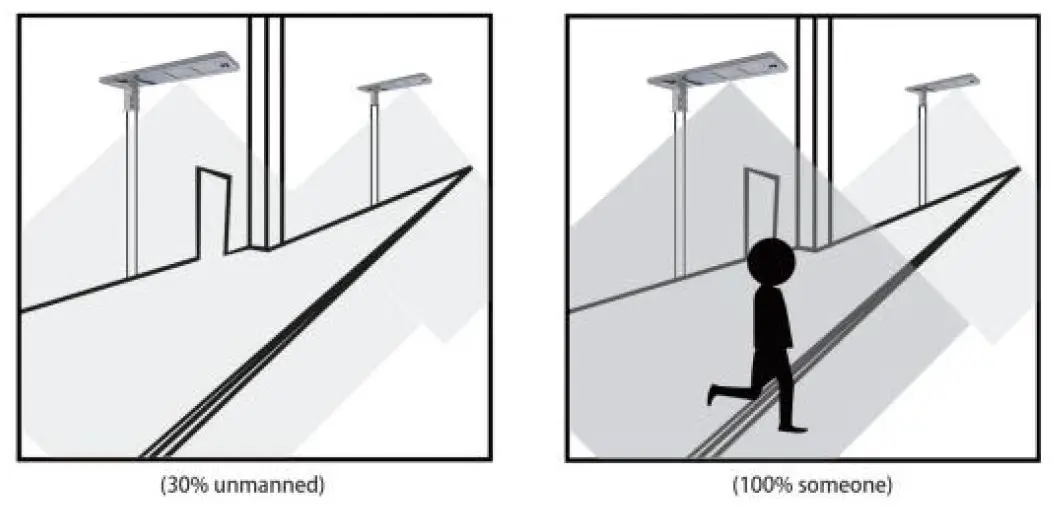 (30% unmanned)

(100% someone)