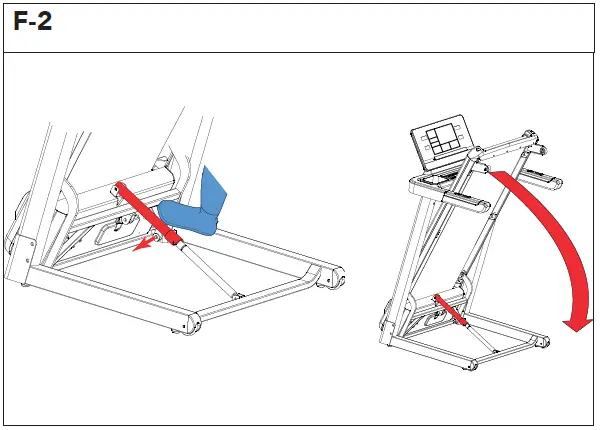 F-2