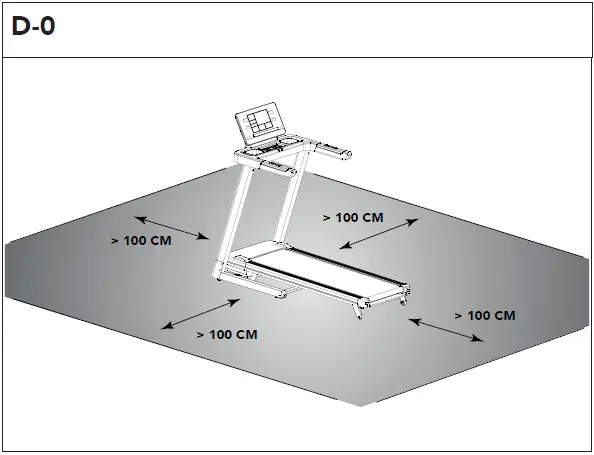 D-0

> 100 CM

> 100 CM

> 100 CM

> 100 CM