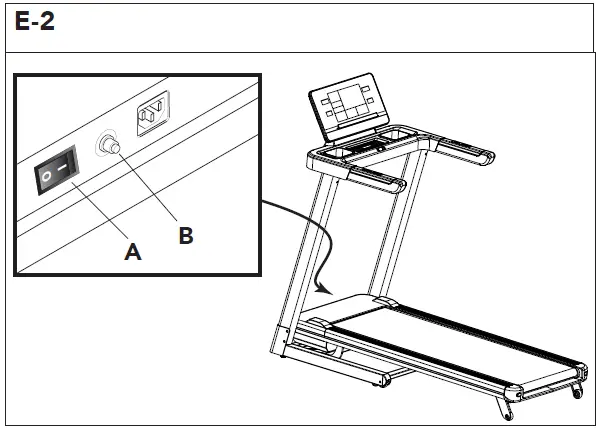 E-2

O
I

B
A