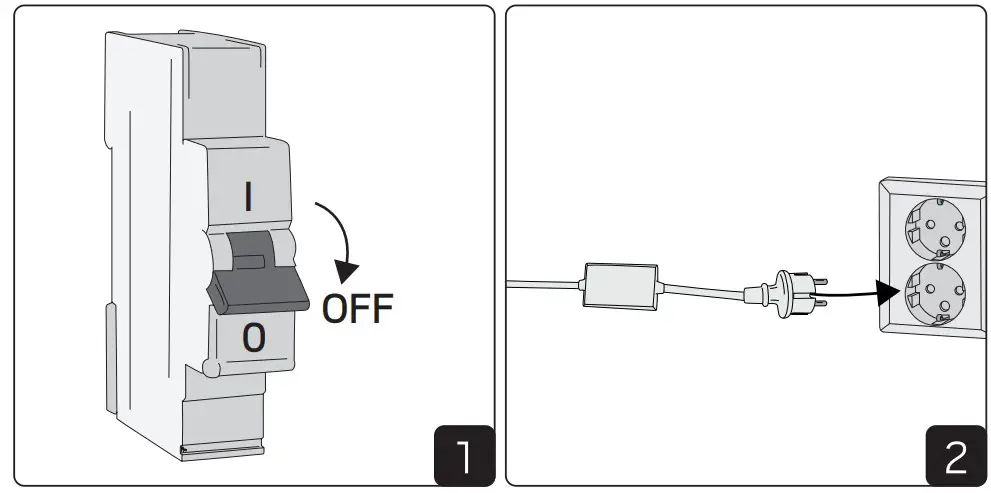 I
OFF
O
1
2