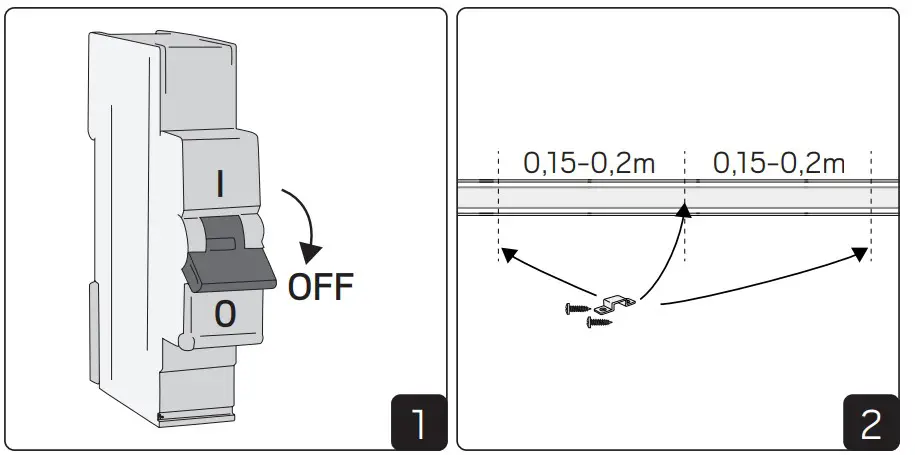 I

OFF

O

1

0,15-0,2m

0,15-0,2m

2