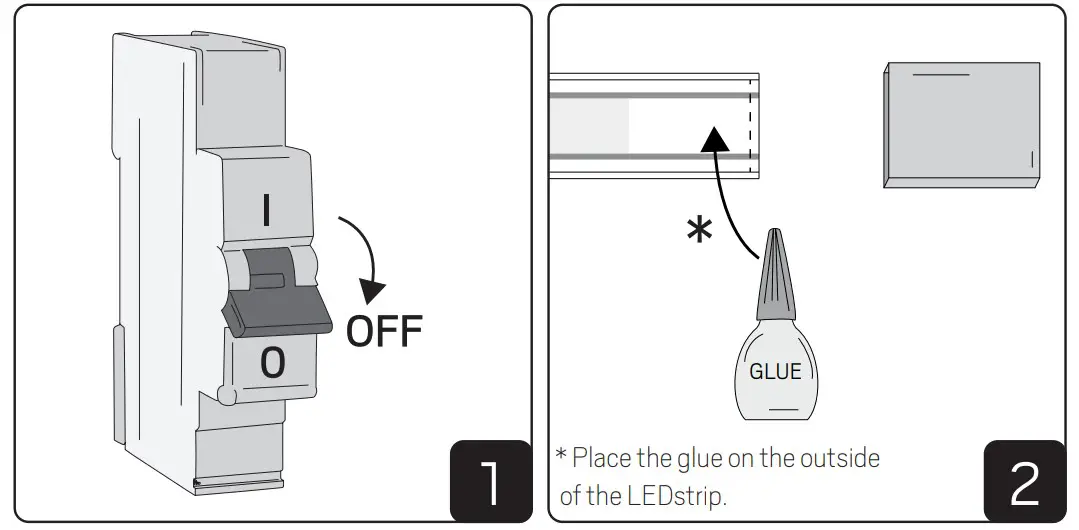 I
OFF
O
1

*
GLUE
* Place the glue on the outside of the LEDstrip.
2