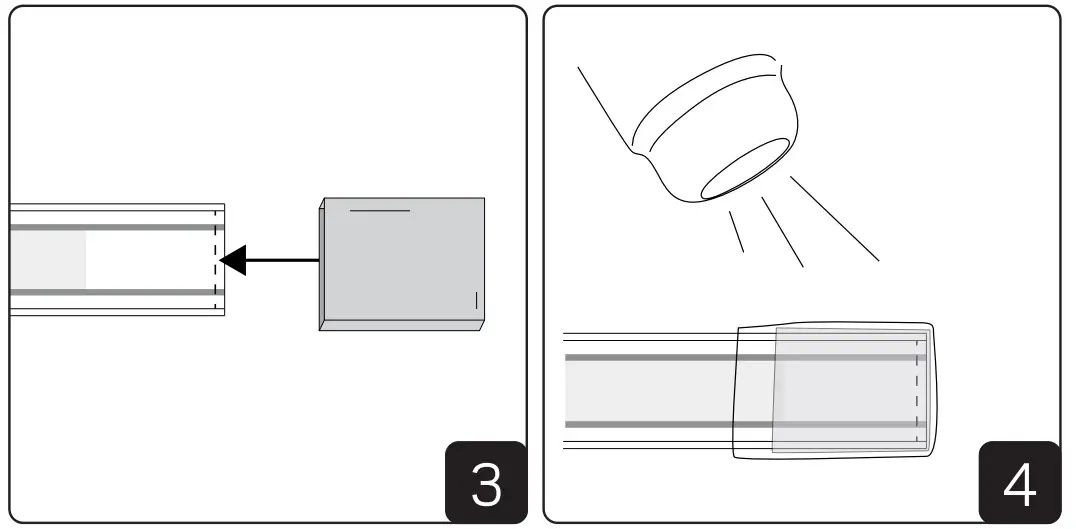 3

4