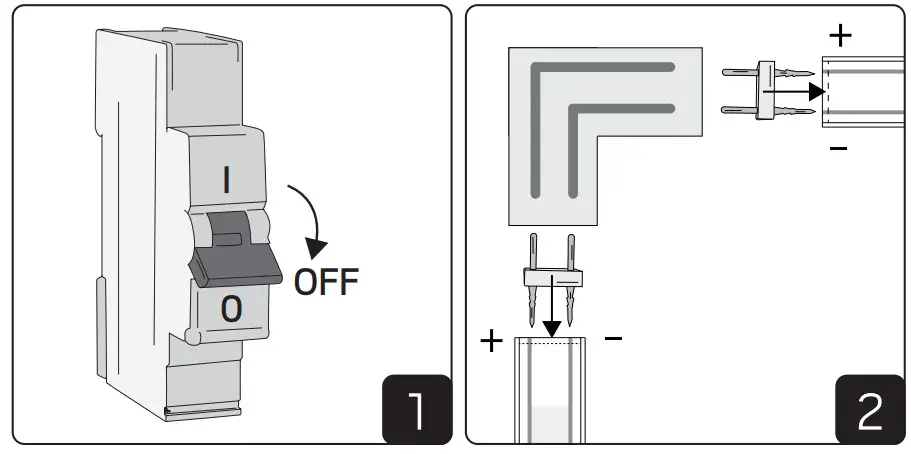 I
OFF
O
1

+
−
+
−
2