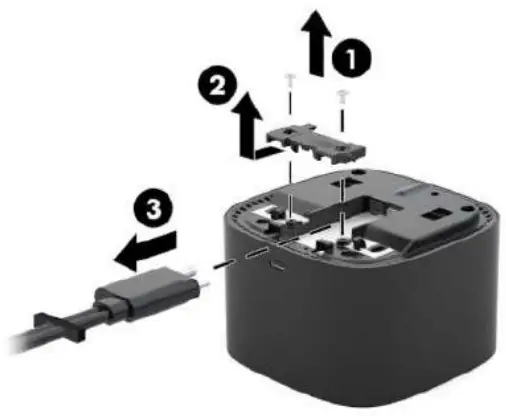 1
2
3