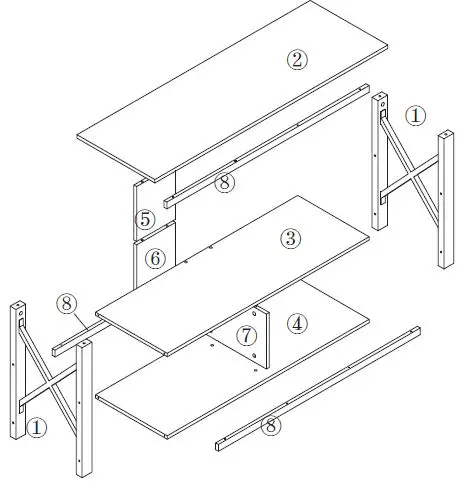 ②
①
⑧
⑤
③
⑥
⑧
④
⑦
①
⑧