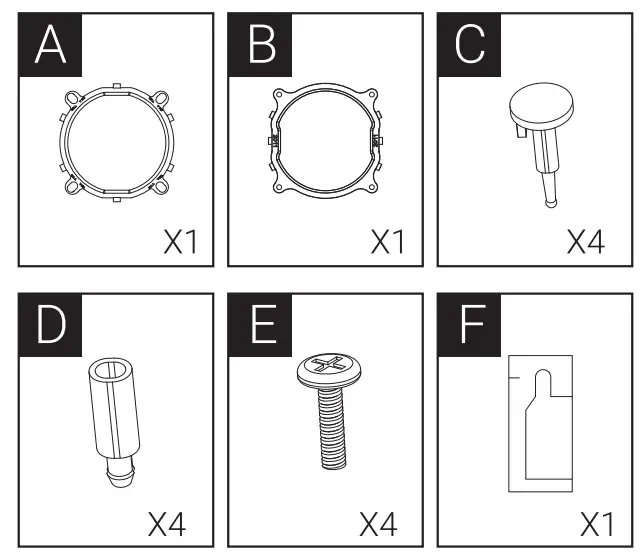 A
X1

B
X1

C
X4

D
X4

E
X4

F
X1