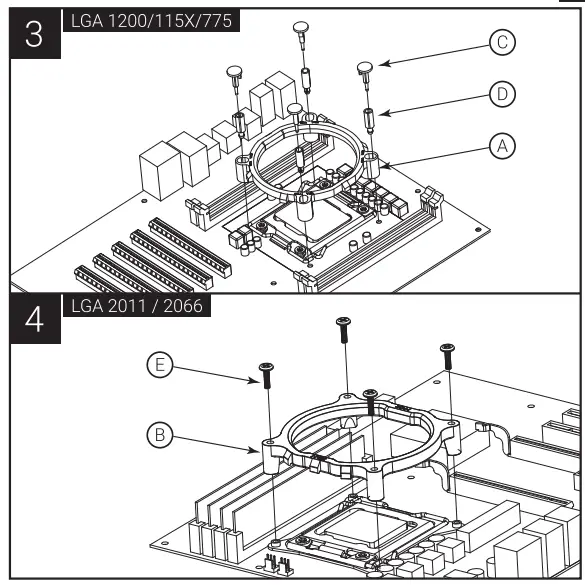 3
LGA 1200/115X/775

C
D
A

4
LGA 2011 / 2066

E
B