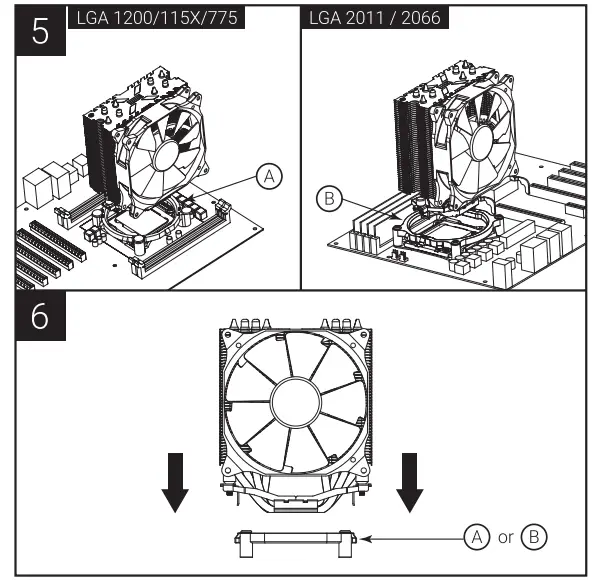 5

LGA 1200/115X/775

A

LGA 2011 / 2066

B

6

A or B